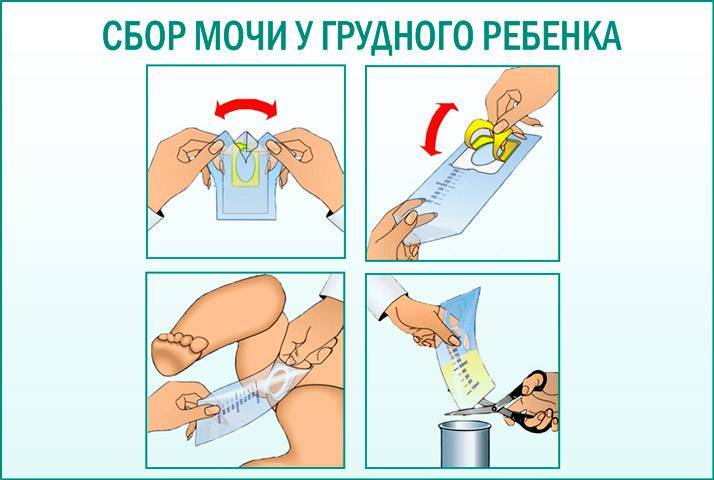 СБОР МОЧИ У ГРУДНОГО РЕБЕНКА